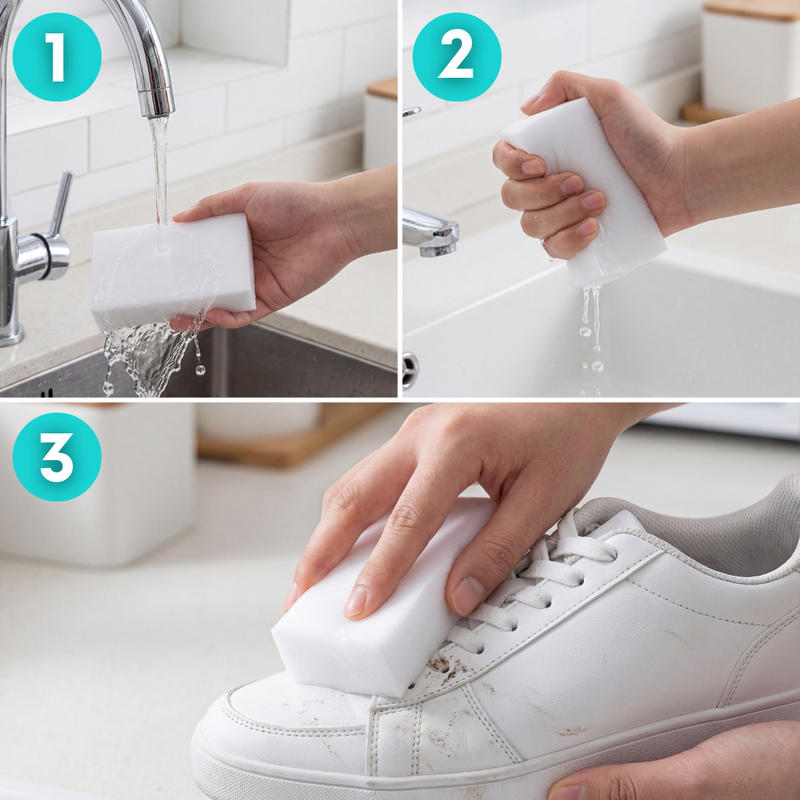 1

2

3